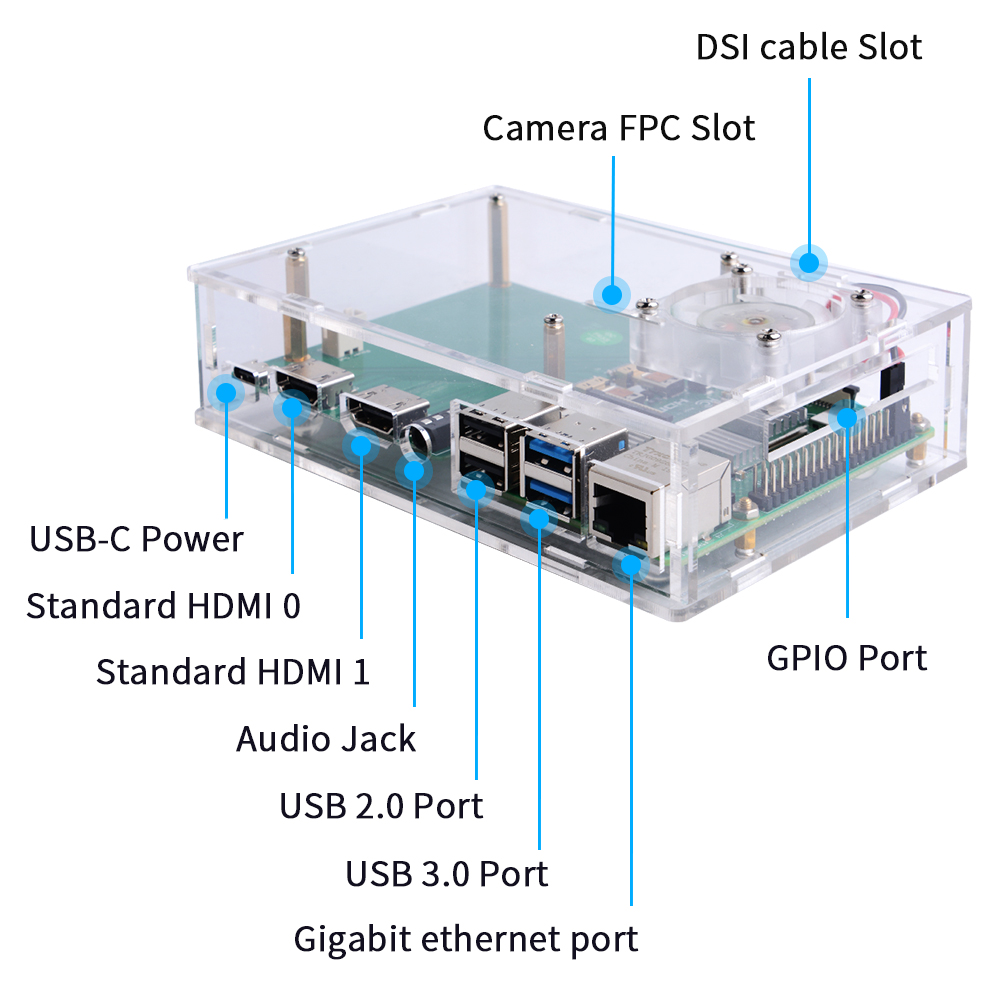 DSI cable Slot

Camera FPC Slot

USB-C Power

Standard HDMI 0

Standard HDMI 1

Audio Jack

USB 2.0 Port

USB 3.0 Port

Gigabit ethernet port

GPIO Port