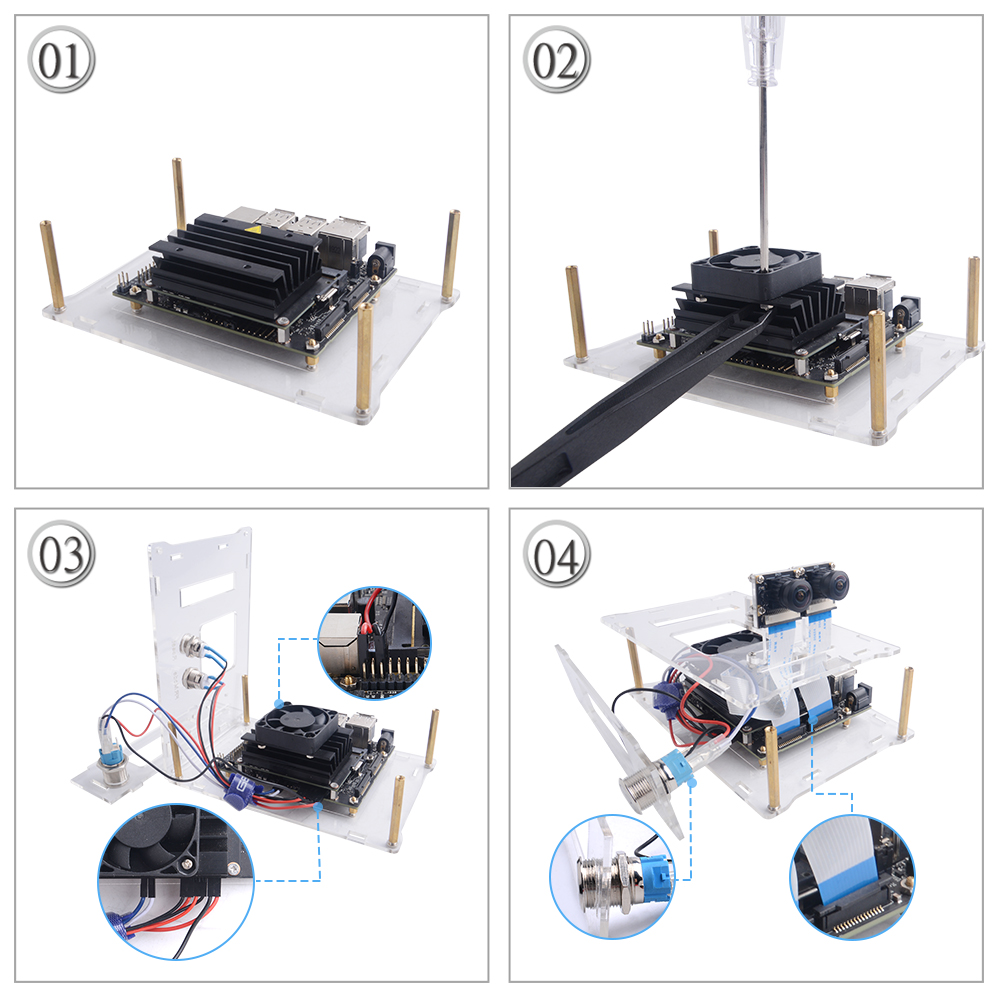 01

02

03

04