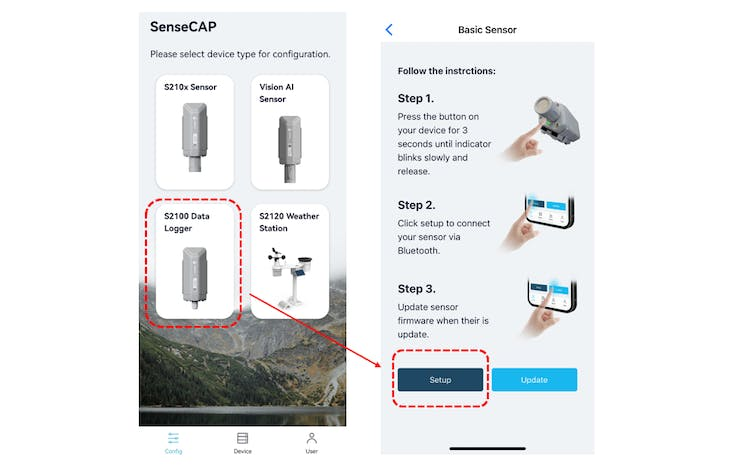 SenseCAP

Please select device type for configuration.

S210x Sensor

Vision AI Sensor

S2100 Data Logger

S2120 Weather Station

Config

Device

User

Basic Sensor

Follow the instrctions:

Step 1.

Press the button on your device for 3 seconds until indicator blinks slowly and release.

Step 2.

Click setup to connect your sensor via Bluetooth.

Step 3.

Update sensor firmware when their is update.

Setup

Update