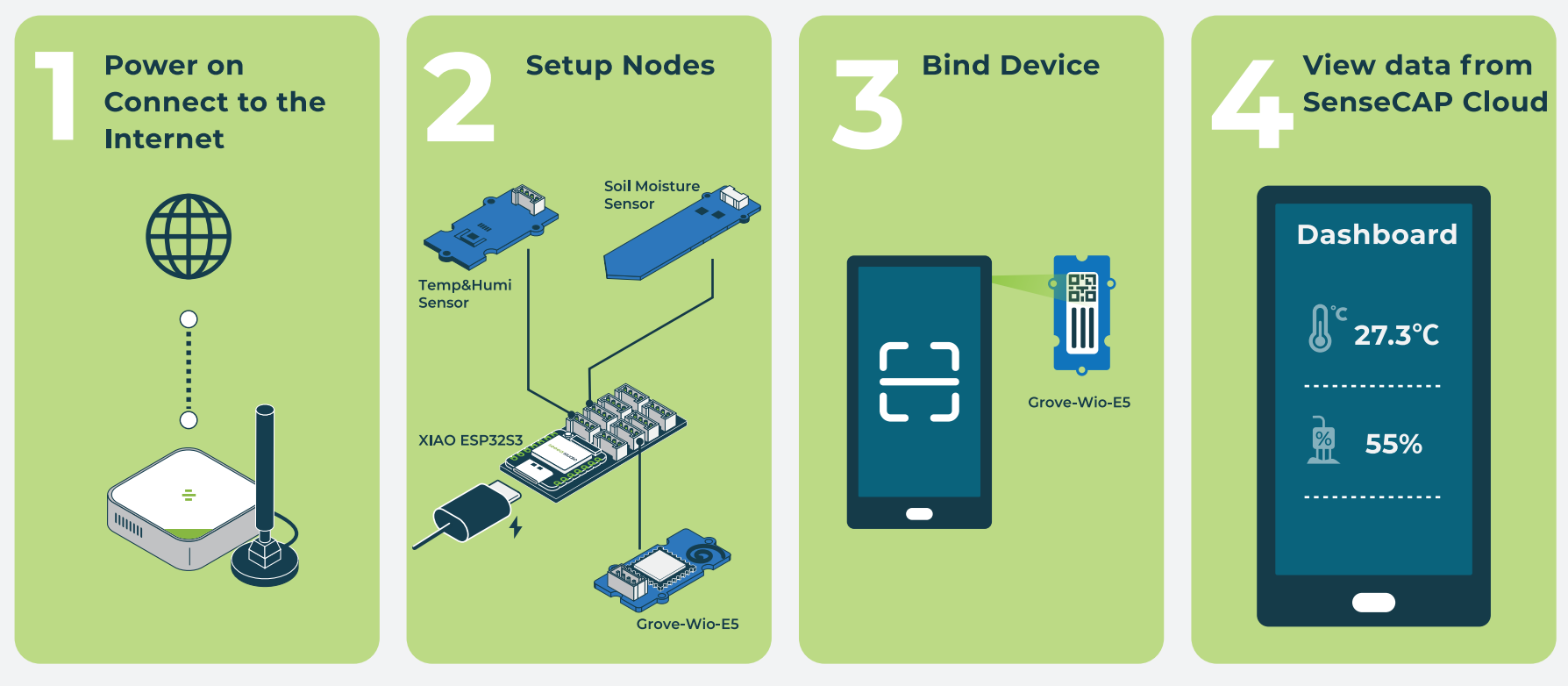 1 Power on Connect to the Internet

2 Setup Nodes

Soil Moisture Sensor

Temp&Humi Sensor

XIAO ESP32S3

Grove-Wio-E5

3 Bind Device

Grove-Wio-E5

4 View data from SenseCAP Cloud

Dashboard

°C

27.3°C

%

55%