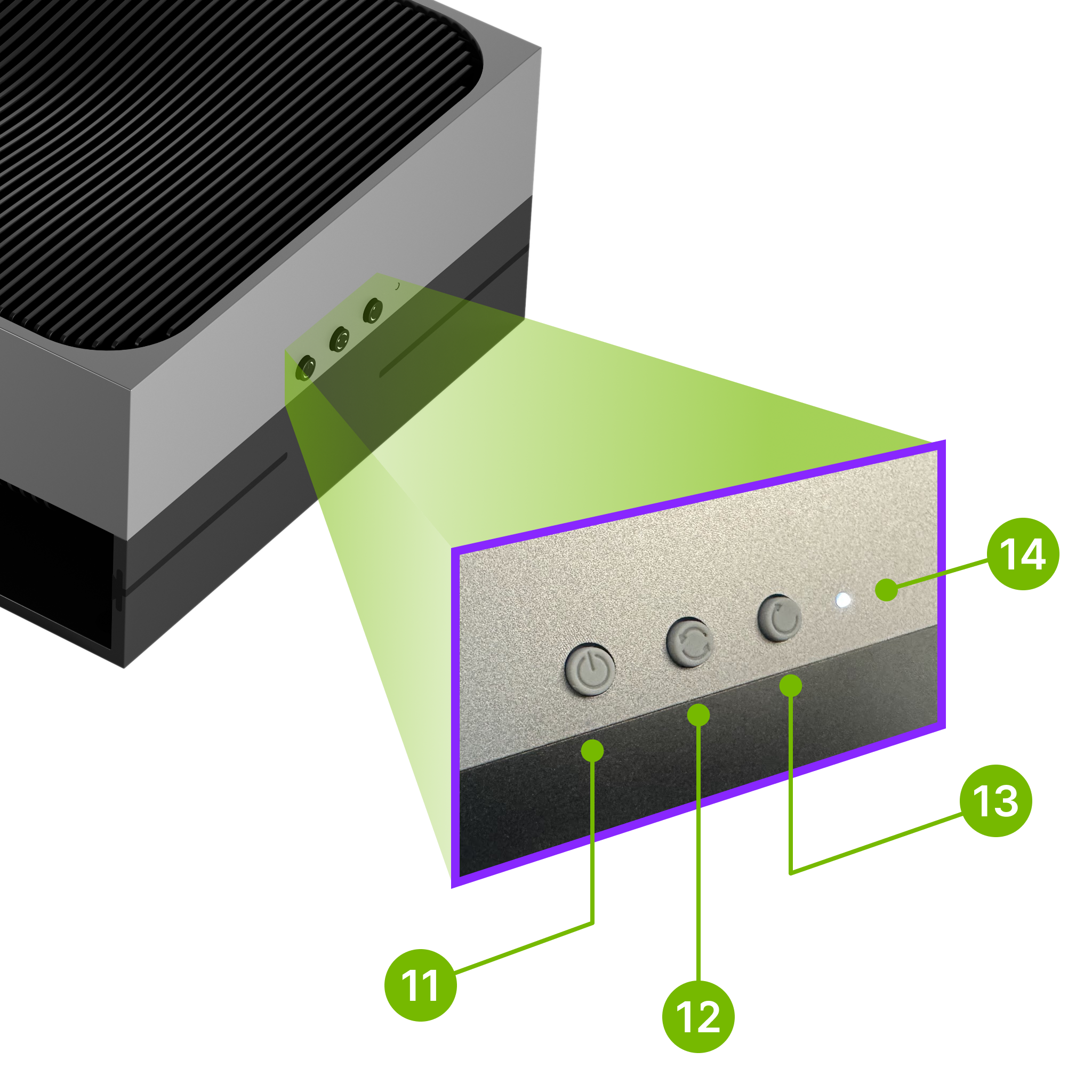 14
13
11
12