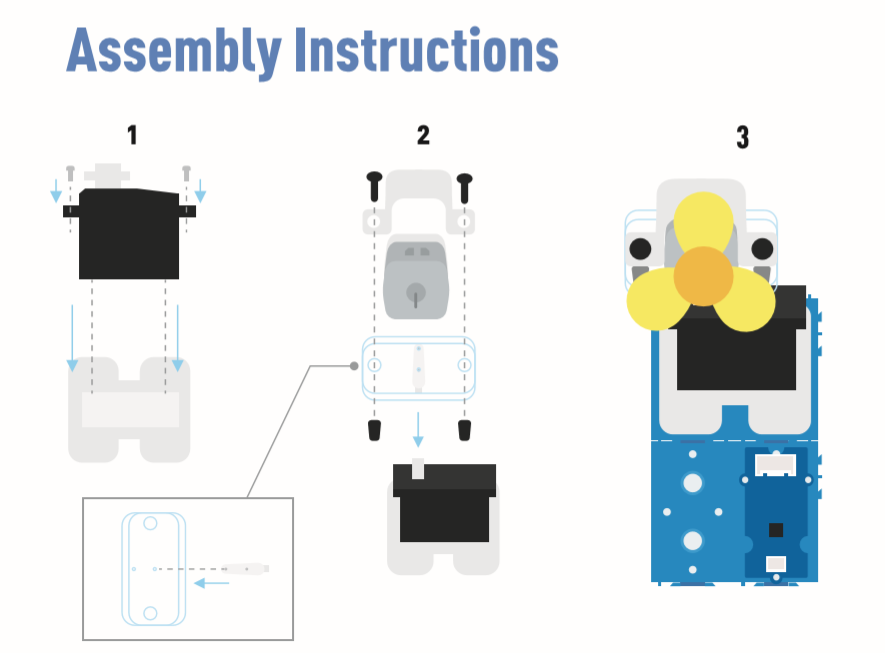 Assembly Instructions

1

2

3