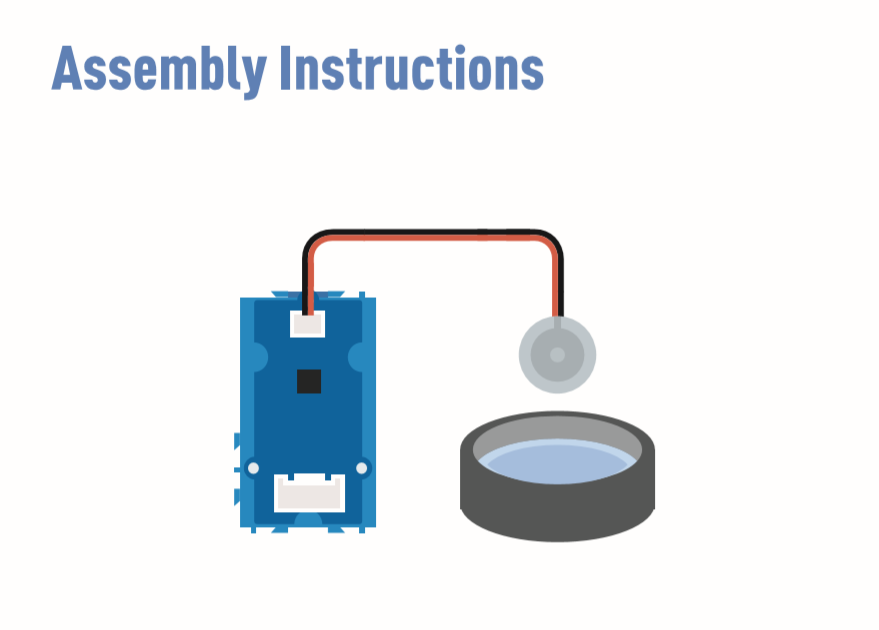 Assembly Instructions