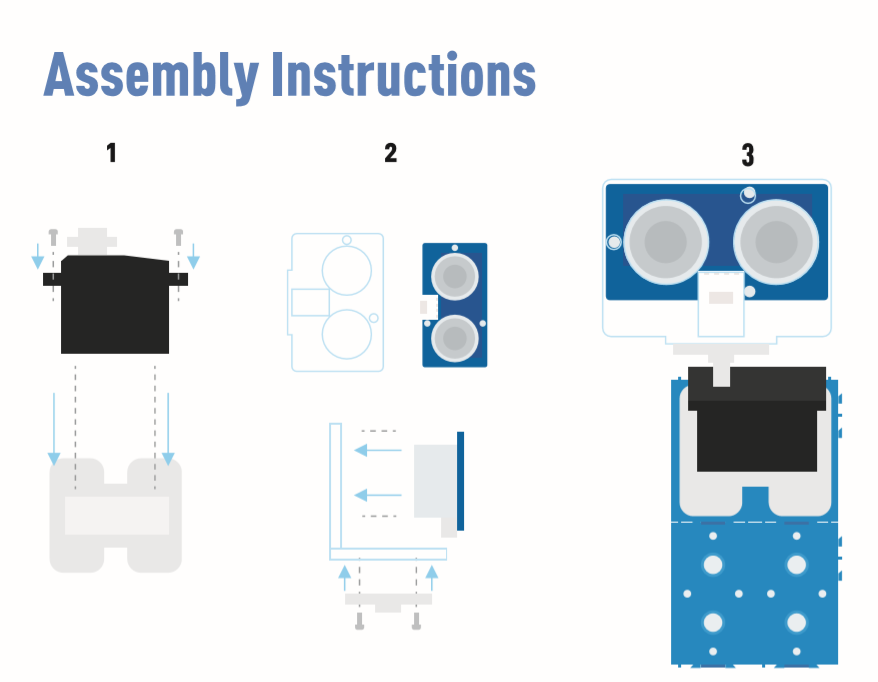 Assembly Instructions

1

2

3