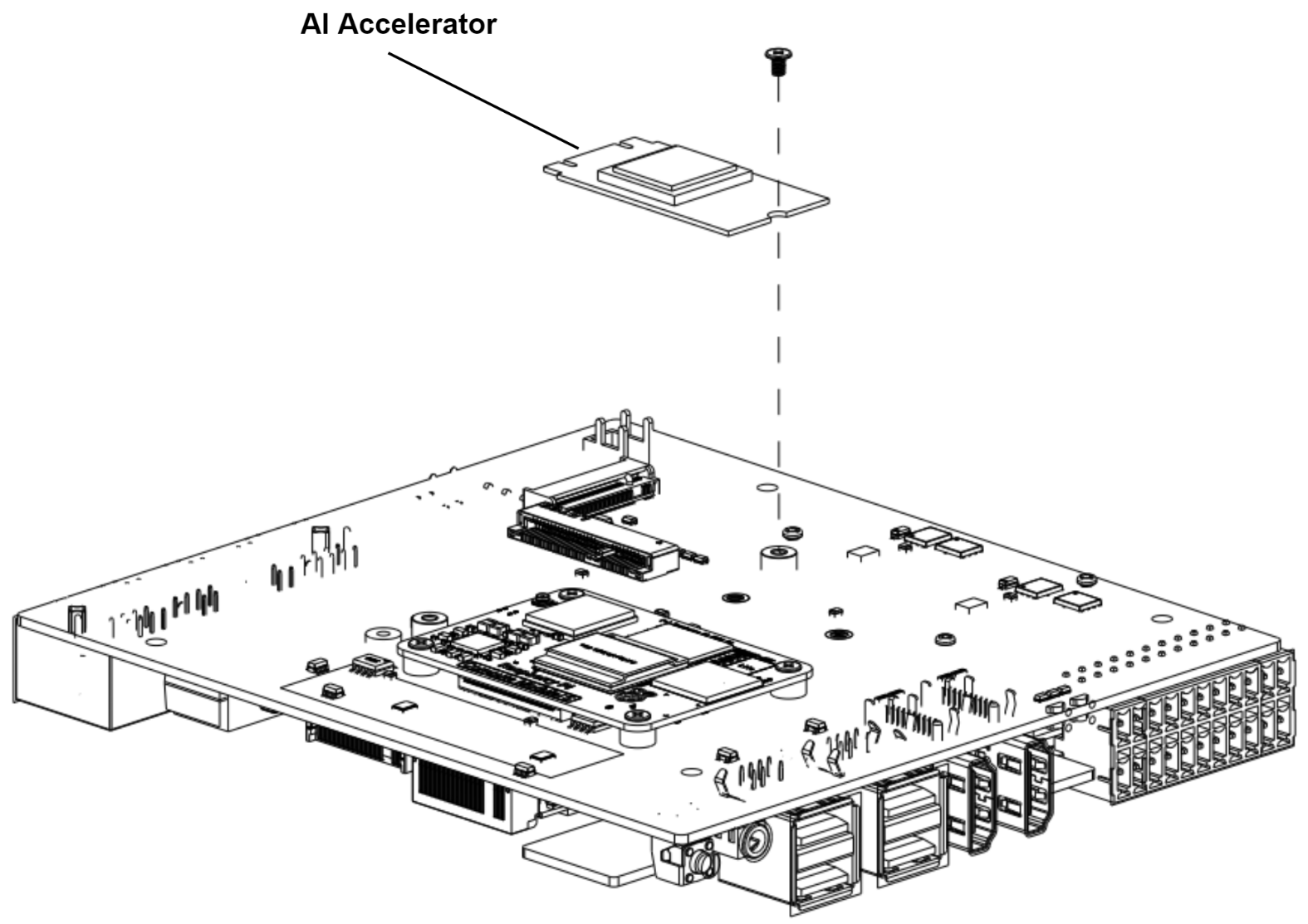 AI Accelerator