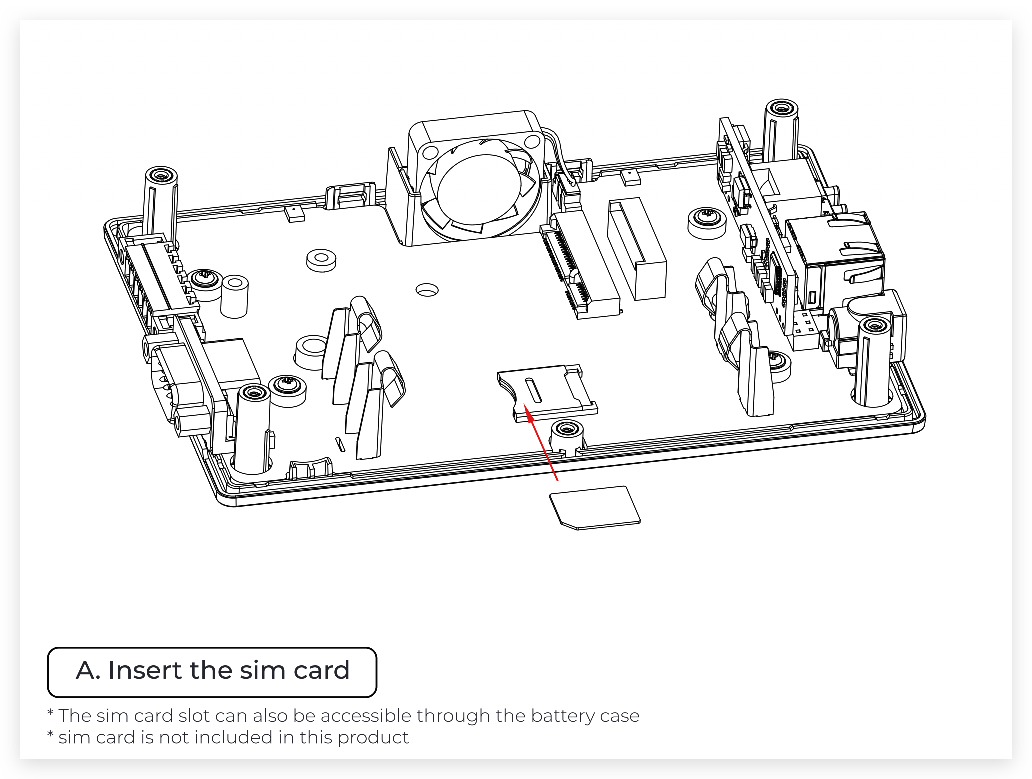 A. Insert the sim card

* The sim card slot can also be accessible through the battery case
* sim card is not included in this product