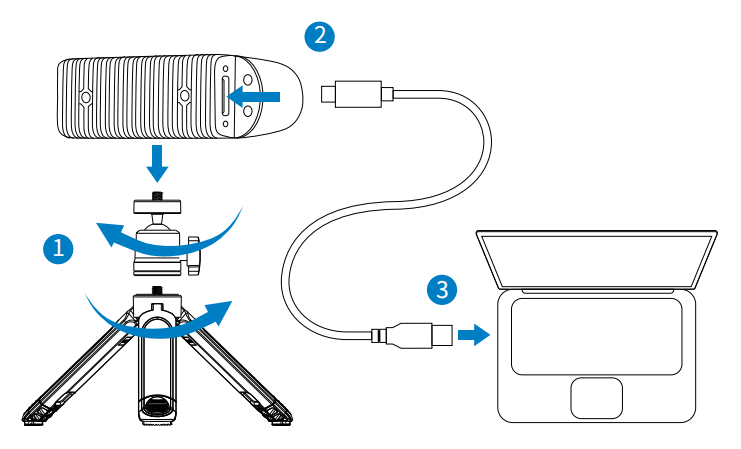 2

1

3