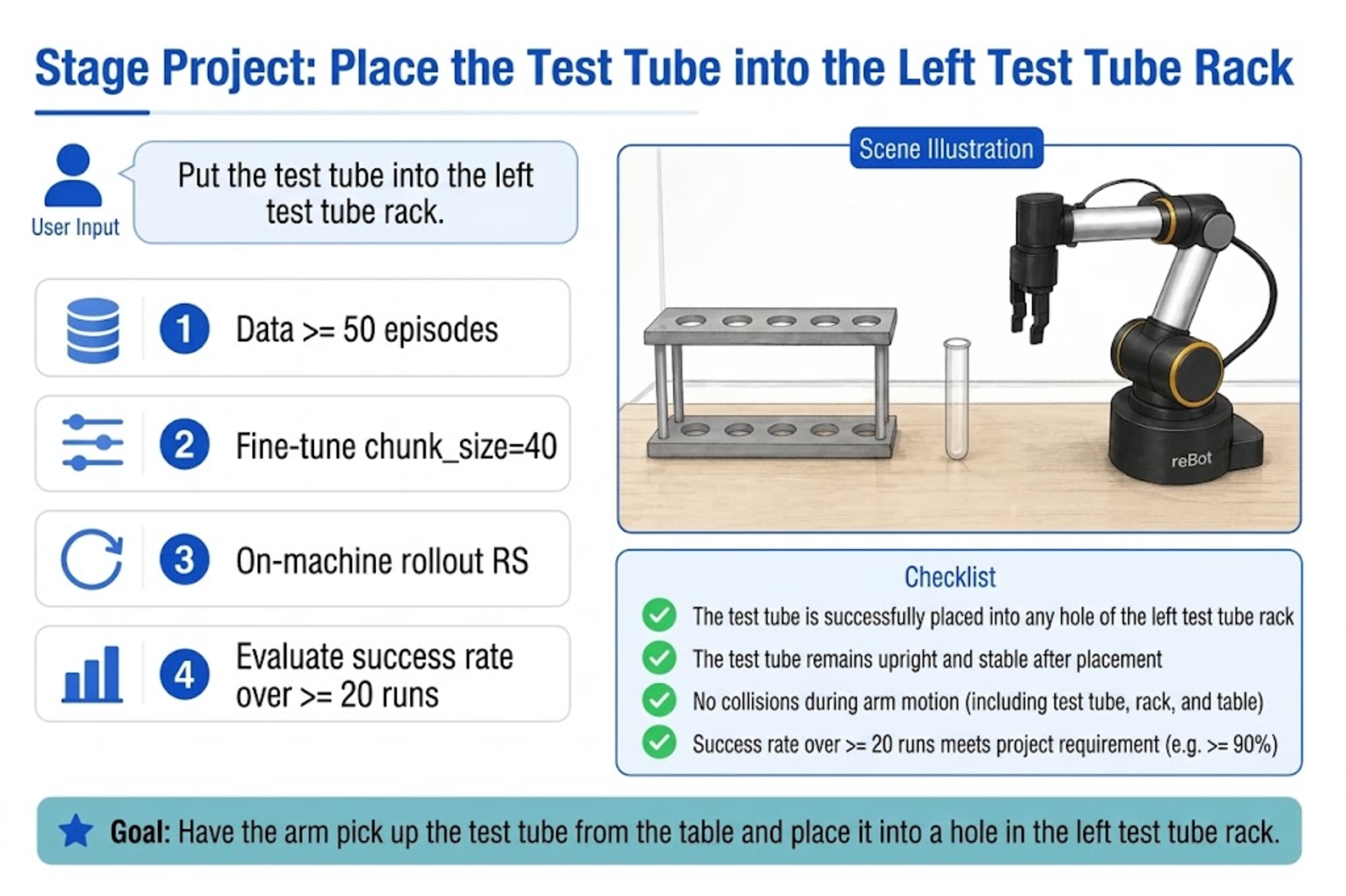 Stage Project: Place the Test Tube into the Left Test Tube Rack

User Input

Put the test tube into the left test tube rack.

1 Data >= 50 episodes

2 Fine-tune chunk_size=40

3 On-machine rollout RS

4 Evaluate success rate over >= 20 runs

Scene Illustration

reBot

Checklist

The test tube is successfully placed into any hole of the left test tube rack

The test tube remains upright and stable after placement

No collisions during arm motion (including test tube, rack, and table)

Success rate over >= 20 runs meets project requirement (e.g. >= 90%)

Goal: Have the arm pick up the test tube from the table and place it into a hole in the left test tube rack.